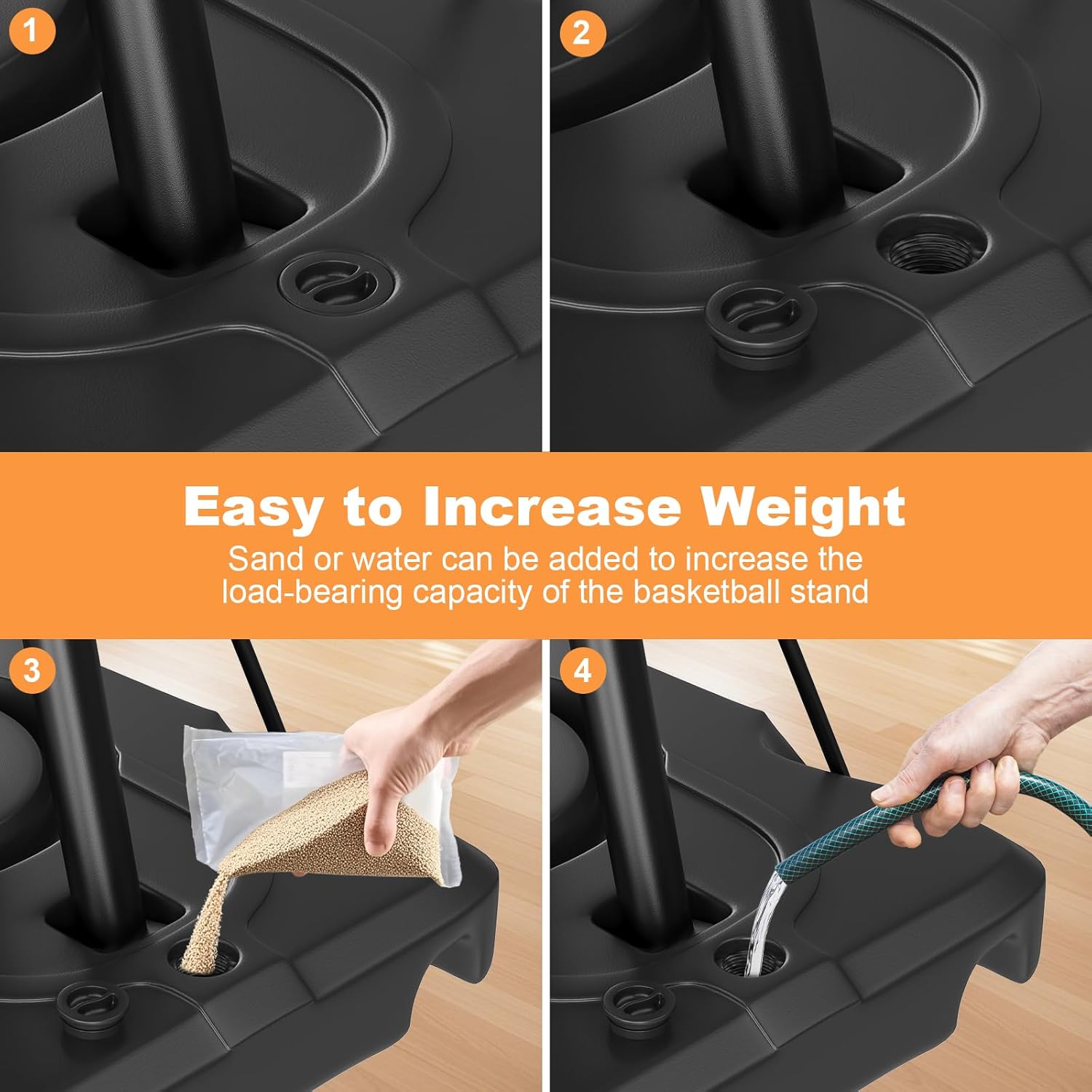 1

2

Easy to Increase Weight

Sand or water can be added to increase the load-bearing capacity of the basketball stand

3

4